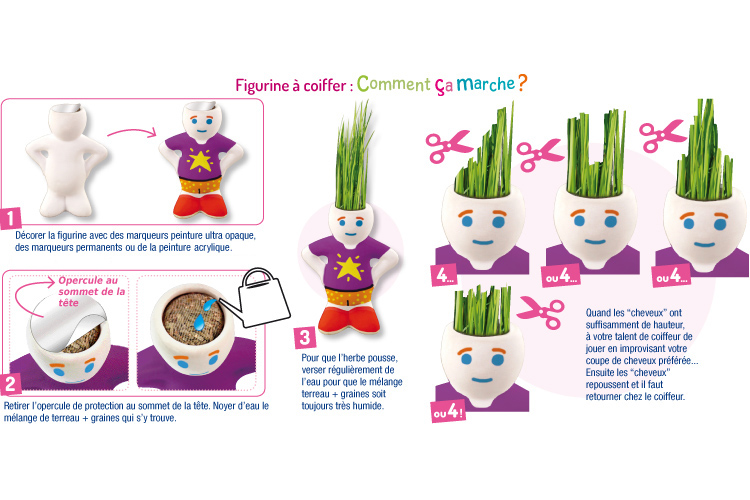 Figurine à coiffer : Comment ça marche ?

1
Décorer la figurine avec des marqueurs peinture ultra opaque, des marqueurs permanents ou de la peinture acrylique.

Opercule au sommet de la tête

2
Retirer l'opercule de protection au sommet de la tête. Noyer d'eau le mélange de terreau + graines qui s'y trouve.

3
Pour que l'herbe pousse, verser régulièrement de l'eau pour que le mélange terreau + graines soit toujours très humide.

4...

ou 4...

ou 4...

ou 4 !

Quand les "cheveux" ont suffisamment de hauteur, à votre talent de coiffeur de jouer en improvisant votre coupe de cheveux préférée... Ensuite les "cheveux" repoussent et il faut retourner chez le coiffeur.